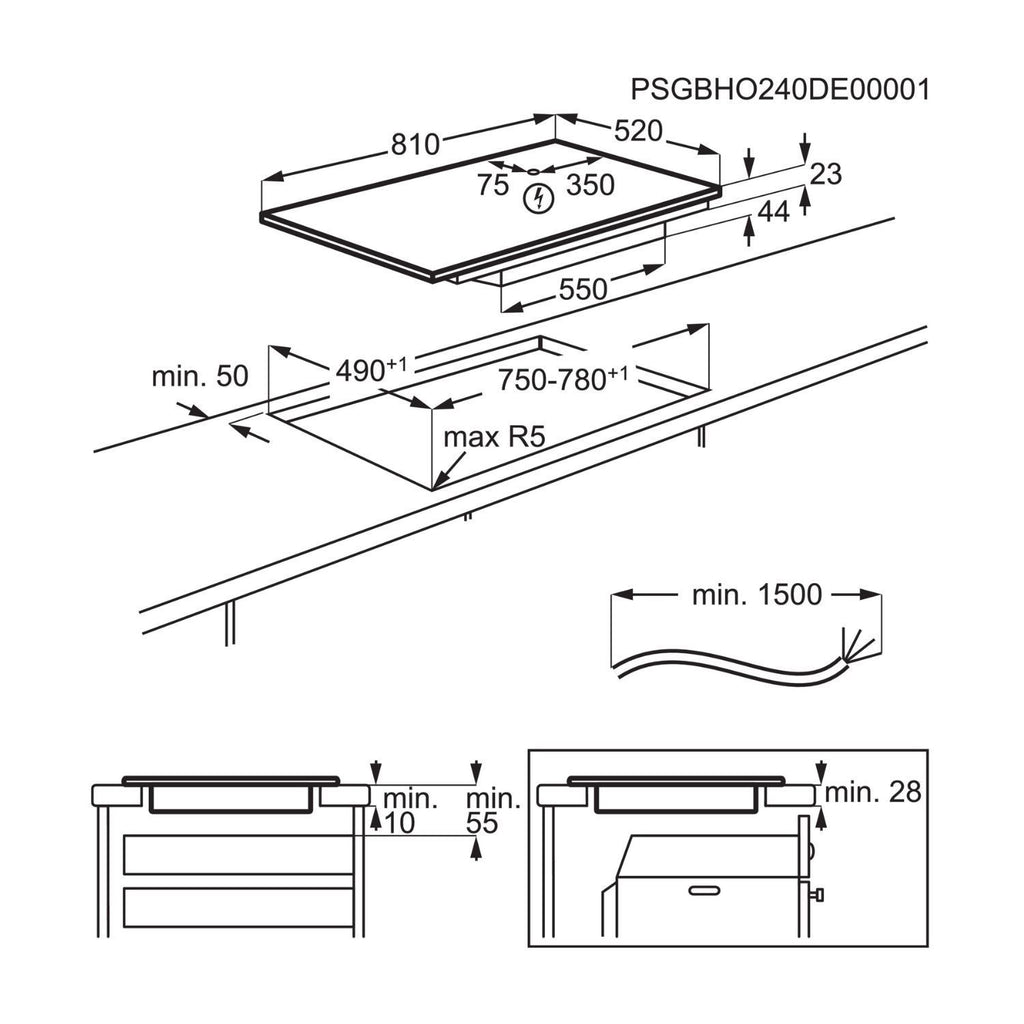 PSGBHO240DE00001

810

520

75

350

23

44

550

min. 50

$490^{+1}$

$750\text{-}780^{+1}$

max R5

min. 1500

min.
10

min.
55

min. 28